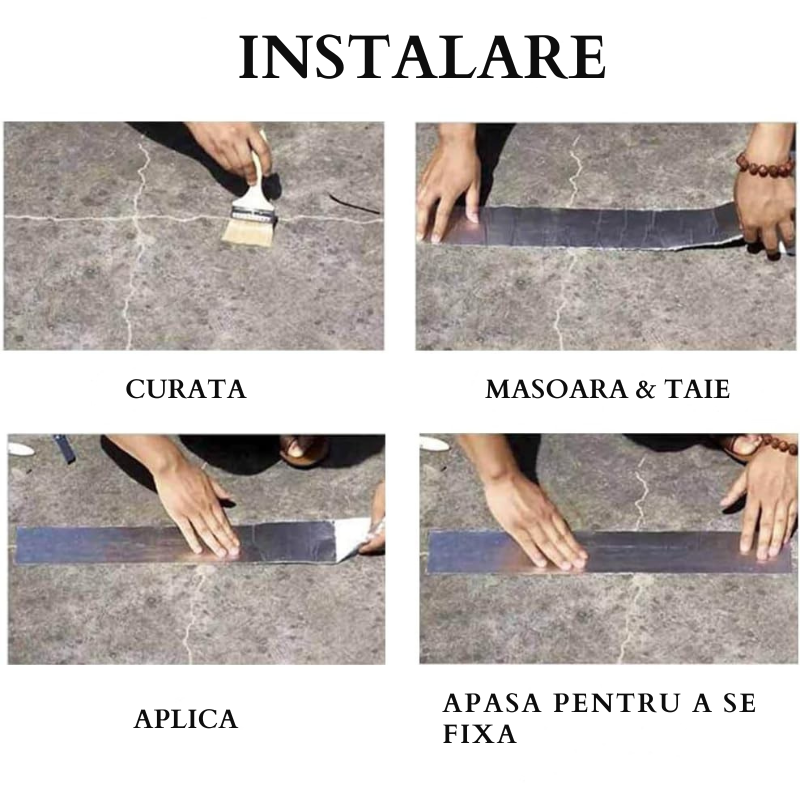 INSTALARE

CURATA

MASOARA & TAIE

APLICA

APASA PENTRU A SE FIXA