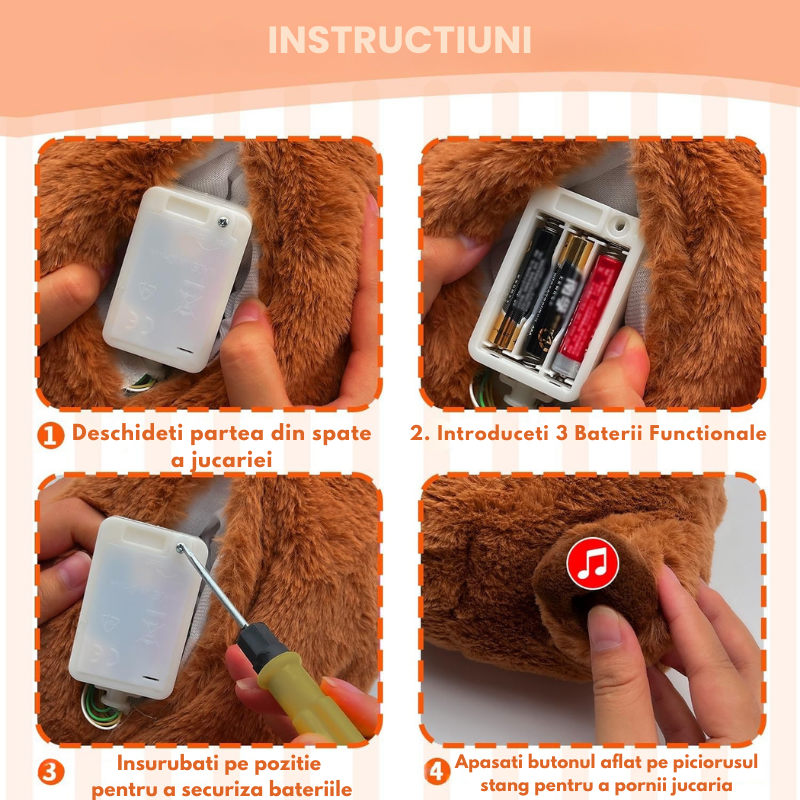 INSTRUCTIUNI

1 Deschideti partea din spate a jucariei

2. Introduceti 3 Baterii Functionale

3 Insurubati pe pozitie pentru a securiza bateriile

4 Apasati butonul aflat pe piciorusul stang pentru a pornii jucaria