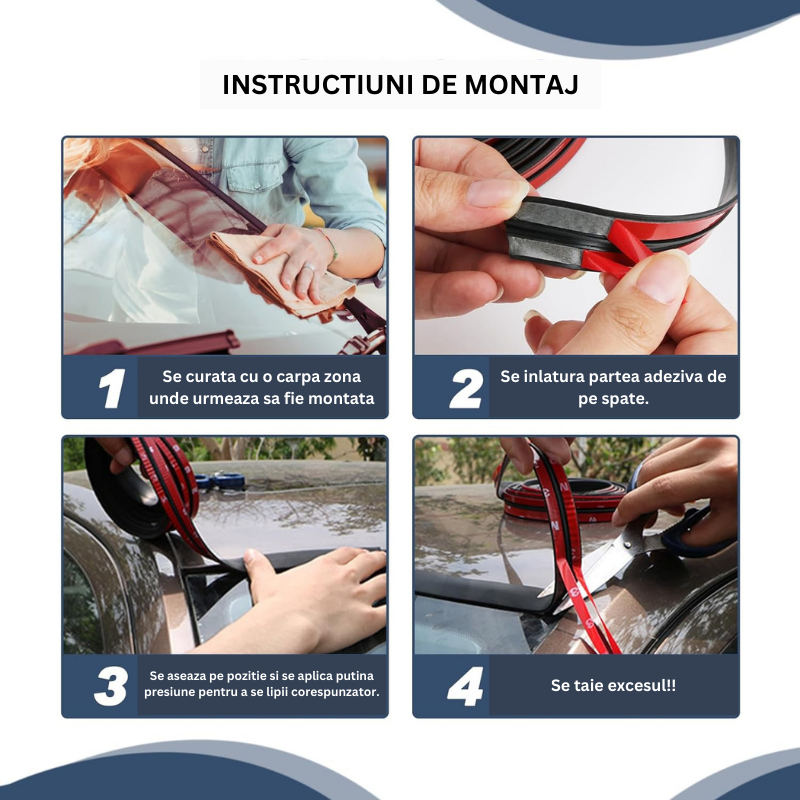 INSTRUCTIUNI DE MONTAJ

1 Se curata cu o carpa zona unde urmeaza sa fie montata

2 Se inlatura partea adeziva de pe spate.

3 Se aseaza pe pozitie si se aplica putina presiune pentru a se lipii corespunzator.

4 Se taie excesul!!