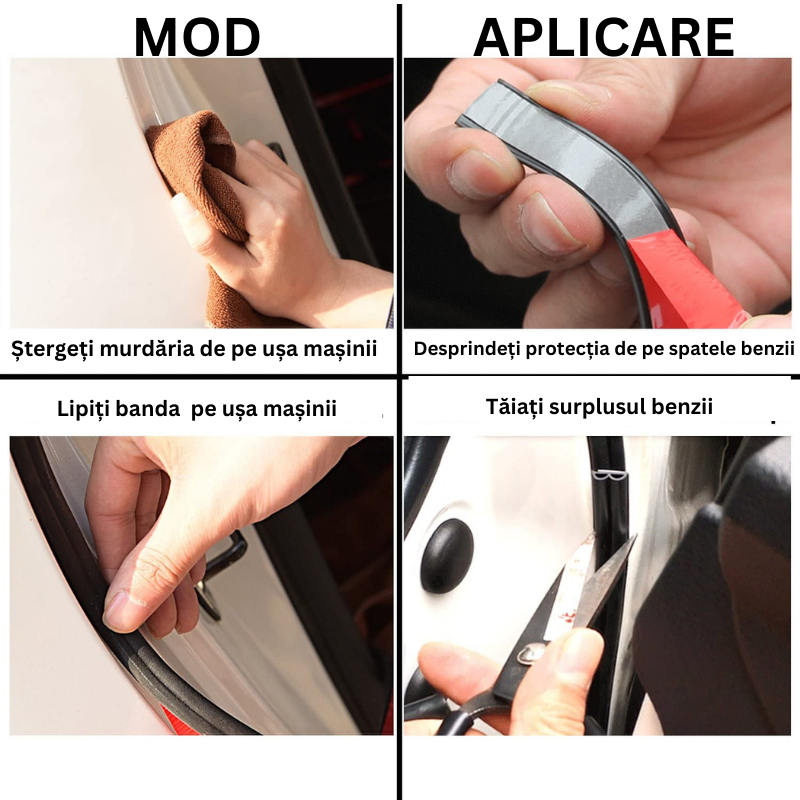 MOD

APLICARE

Ștergeți murdăria de pe ușa mașinii

Desprindeți protecția de pe spatele benzii

Lipiți banda  pe ușa mașinii

Tăiați surplusul benzii