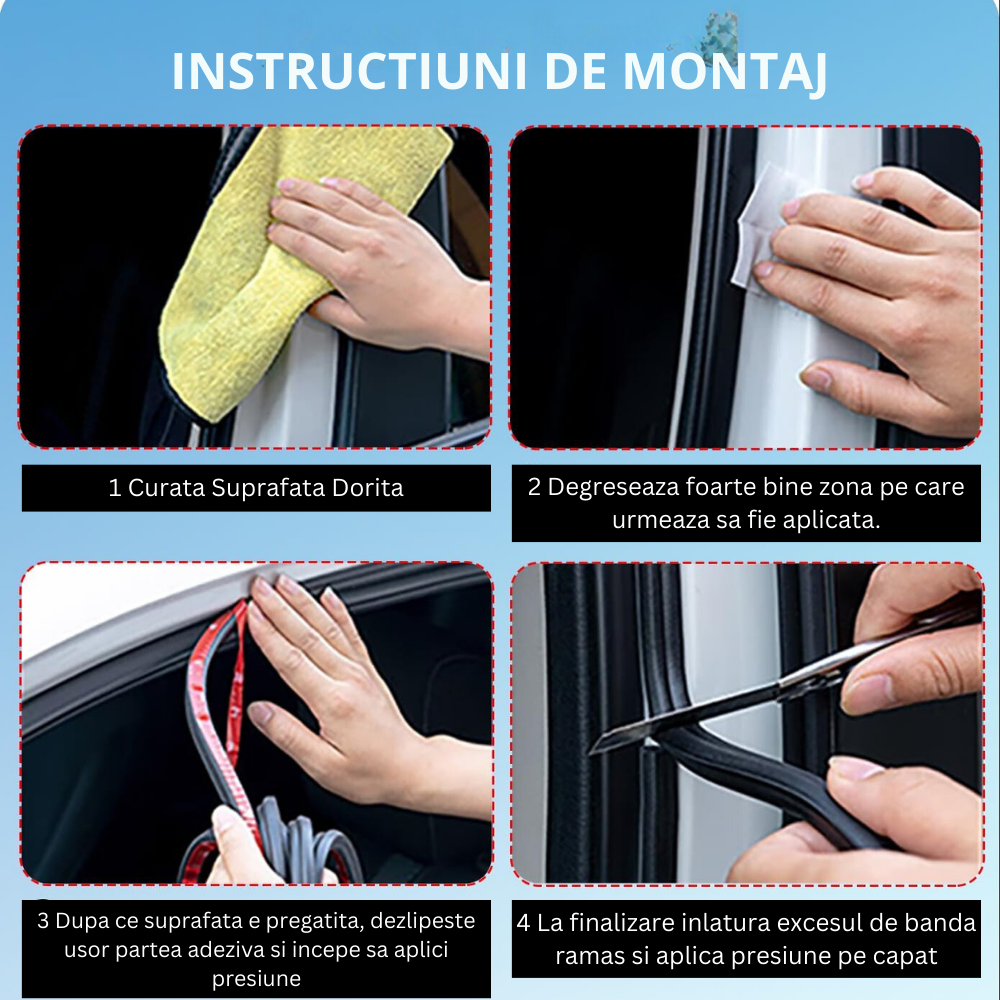 INSTRUCTIUNI DE MONTAJ

1 Curata Suprafata Dorita

2 Degreseaza foarte bine zona pe care urmeaza sa fie aplicata.

3 Dupa ce suprafata e pregatita, dezlipeste usor partea adeziva si incepe sa aplici presiune

4 La finalizare inlatura excesul de banda ramas si aplica presiune pe capat